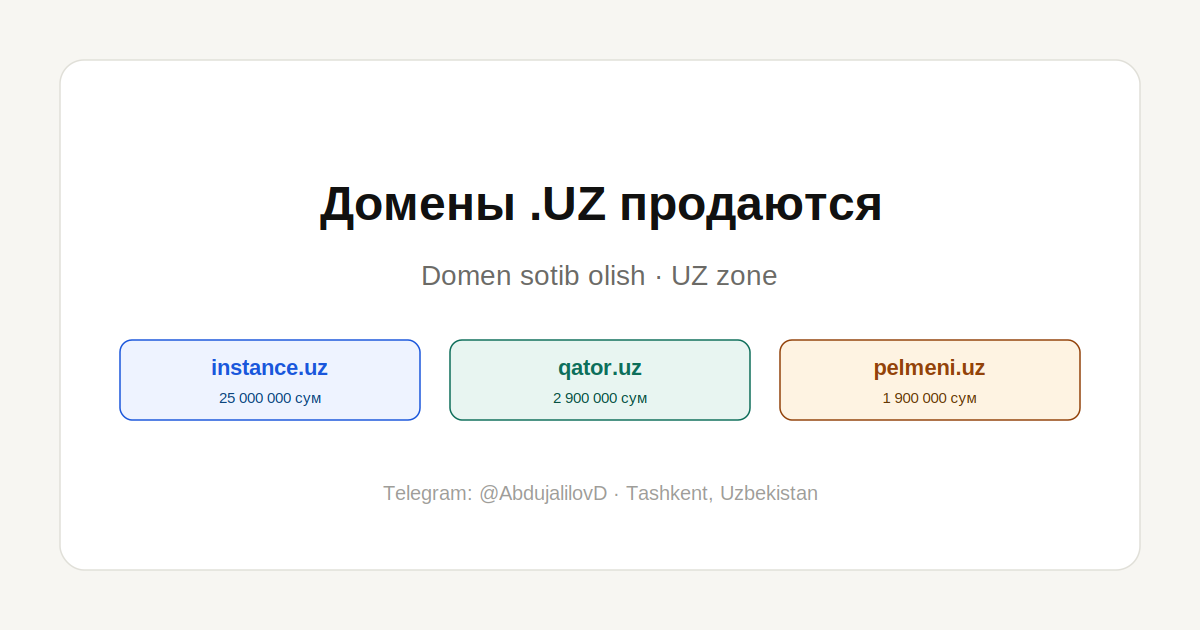 Домены .UZ продаются

Domen sotib olish · UZ zone

instance.uz
25 000 000 сум

qator.uz
2 900 000 сум

pelmeni.uz
1 900 000 сум

Telegram: @AbdujalilovD · Tashkent, Uzbekistan